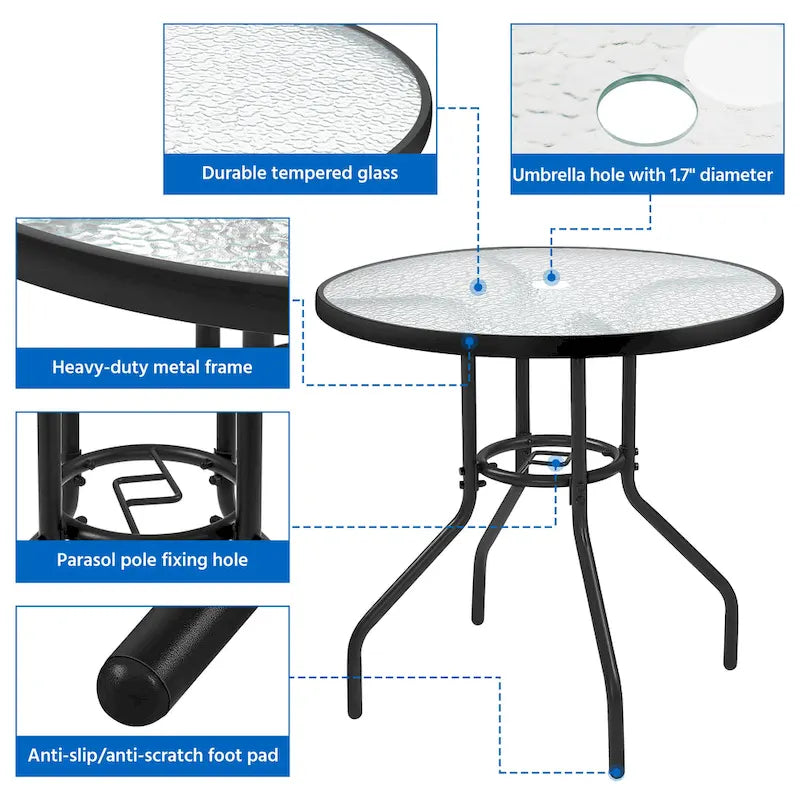 Durable tempered glass

Umbrella hole with 1.7" diameter

Heavy-duty metal frame

Parasol pole fixing hole

Anti-slip/anti-scratch foot pad