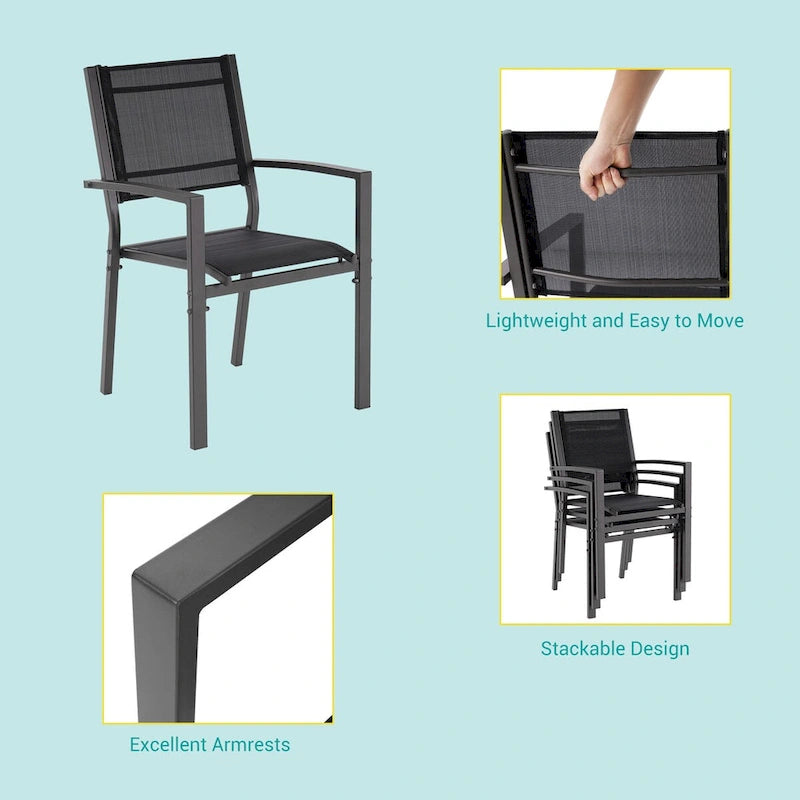 Lightweight and Easy to Move

Stackable Design

Excellent Armrests