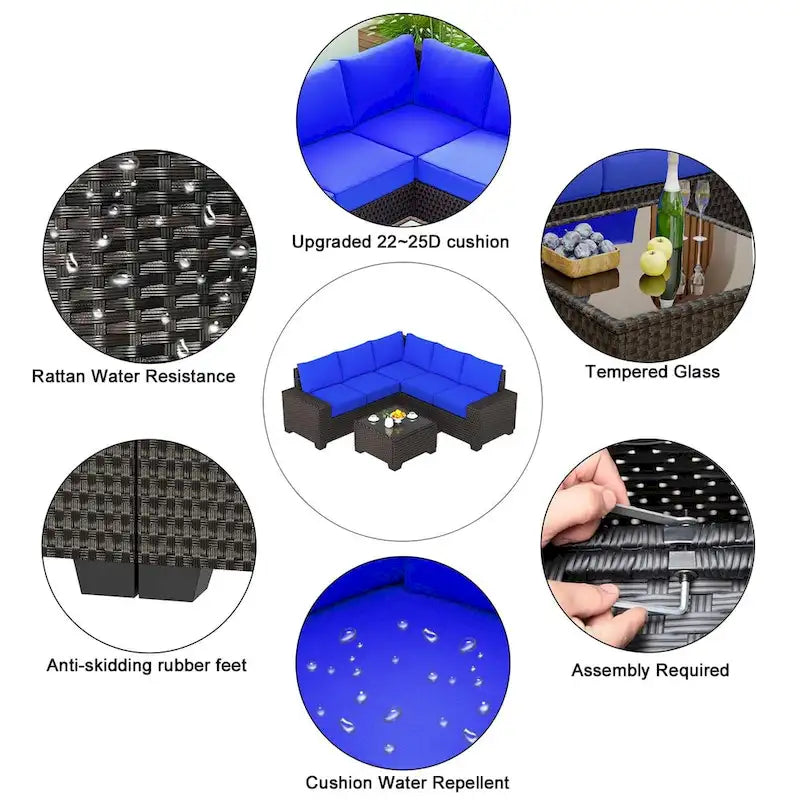 Upgraded 22~25D cushion

Rattan Water Resistance

Tempered Glass

Anti-skidding rubber feet

Assembly Required

Cushion Water Repellent