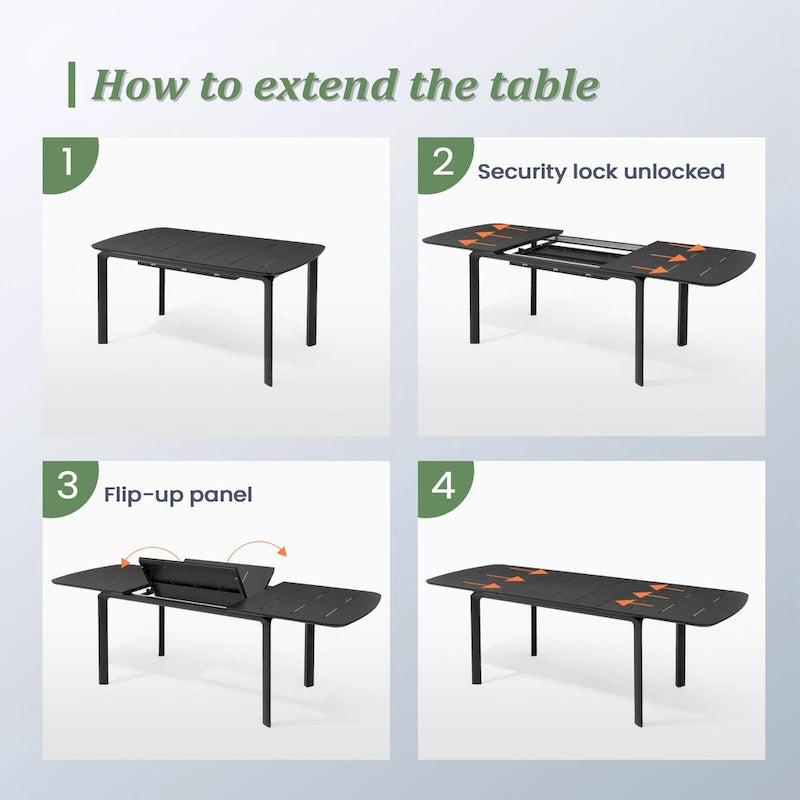 How to extend the table

1

2 Security lock unlocked

3 Flip-up panel

4