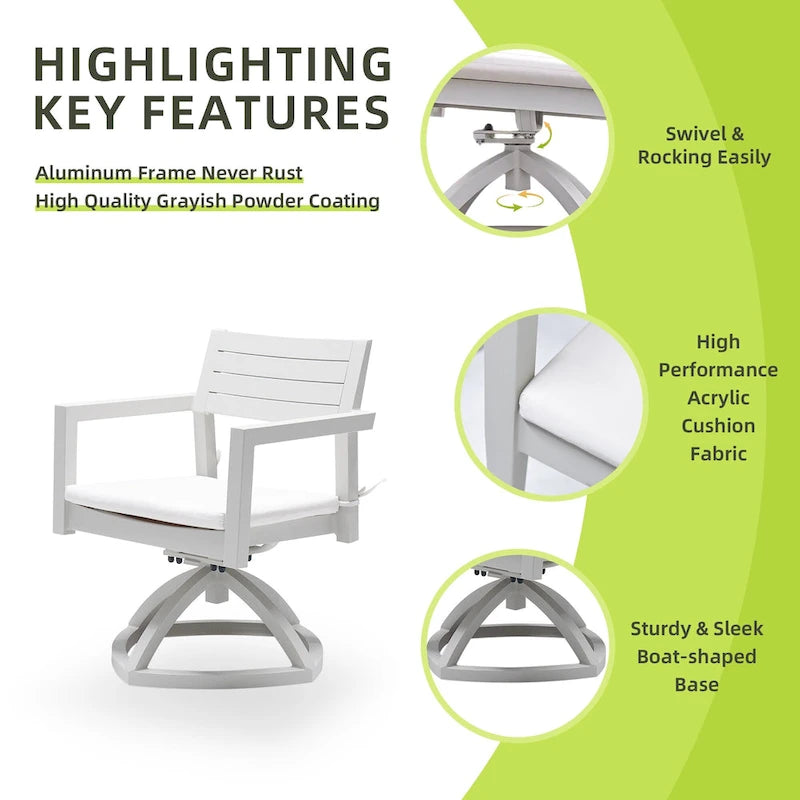 HIGHLIGHTING KEY FEATURES

Aluminum Frame Never Rust
High Quality Grayish Powder Coating

Swivel & Rocking Easily

High Performance Acrylic Cushion Fabric

Sturdy & Sleek Boat-shaped Base