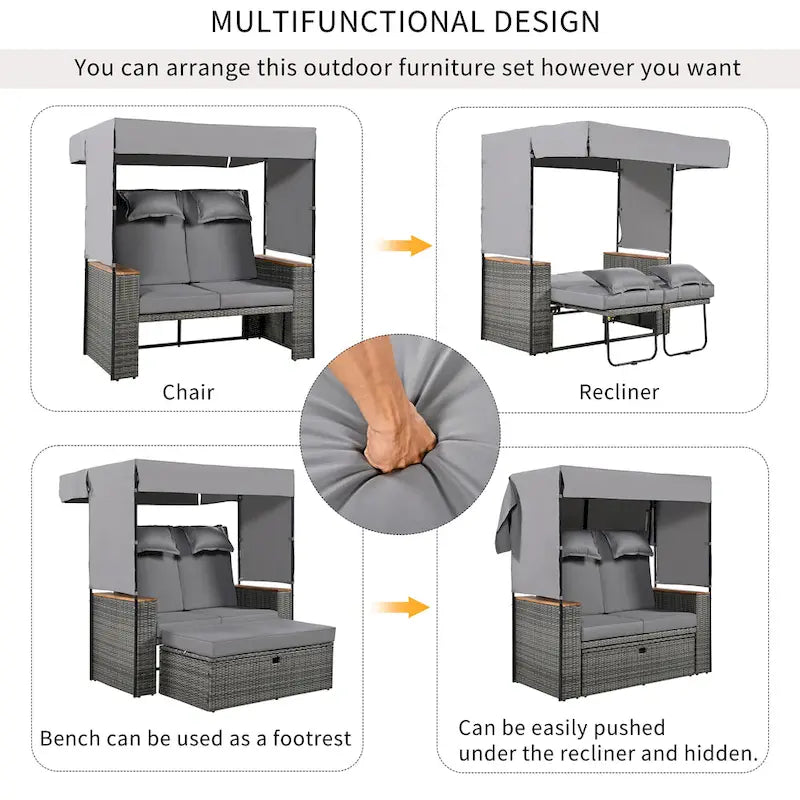 MULTIFUNCTIONAL DESIGN

You can arrange this outdoor furniture set however you want

Chair

Recliner

Bench can be used as a footrest

Can be easily pushed under the recliner and hidden.